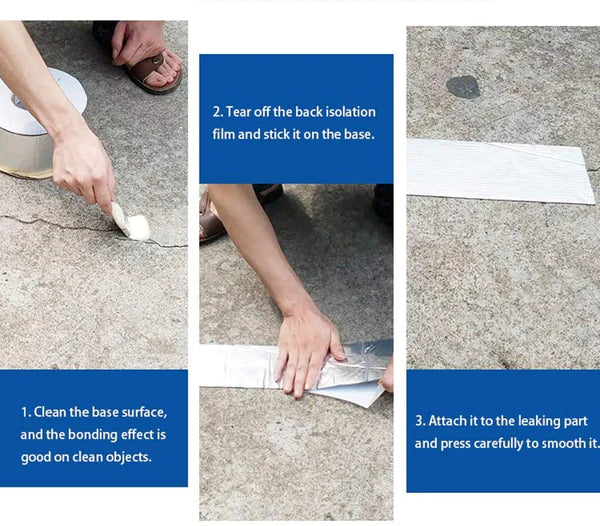 1. Clean the base surface, and the bonding effect is good on clean objects.

2. Tear off the back isolation film and stick it on the base.

3. Attach it to the leaking part and press carefully to smooth it.